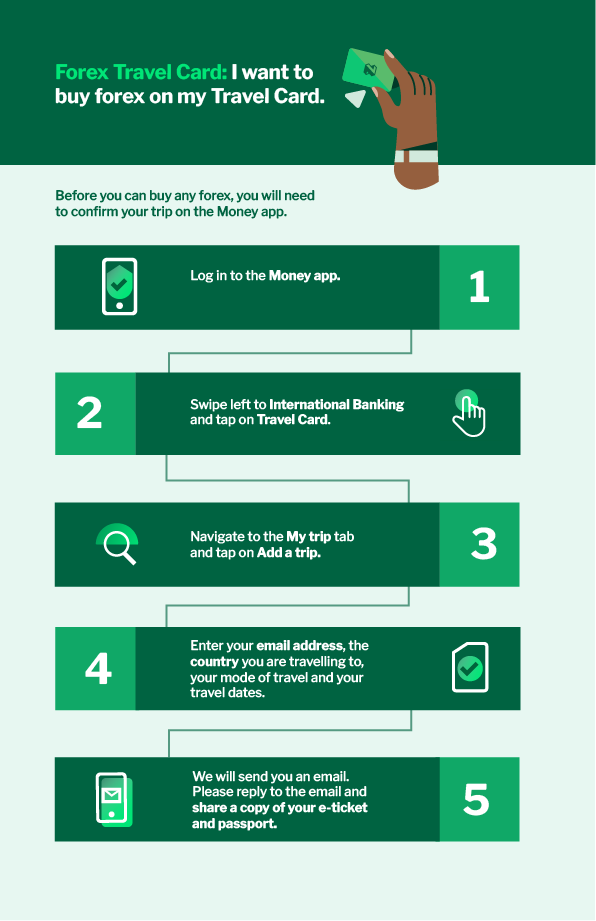 Forex Travel Card: I want to buy forex on my Travel Card.

Before you can buy any forex, you will need to confirm your trip on the Money app.

Log in to the Money app.

1

2

Swipe left to International Banking and tap on Travel Card.

Navigate to the My trip tab and tap on Add a trip.

3

4

Enter your email address, the country you are travelling to, your mode of travel and your travel dates.

We will send you an email. Please reply to the email and share a copy of your e-ticket and passport.

5